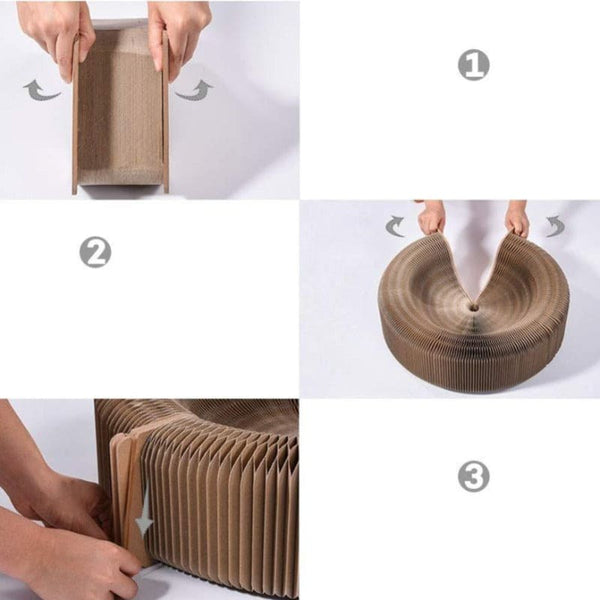 1

2

3