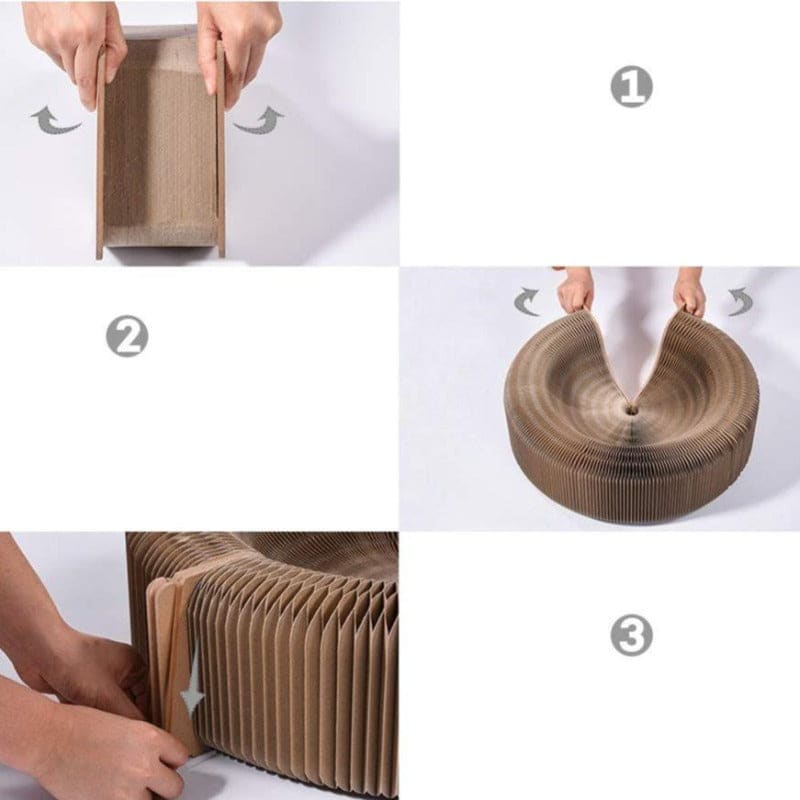 1

2

3