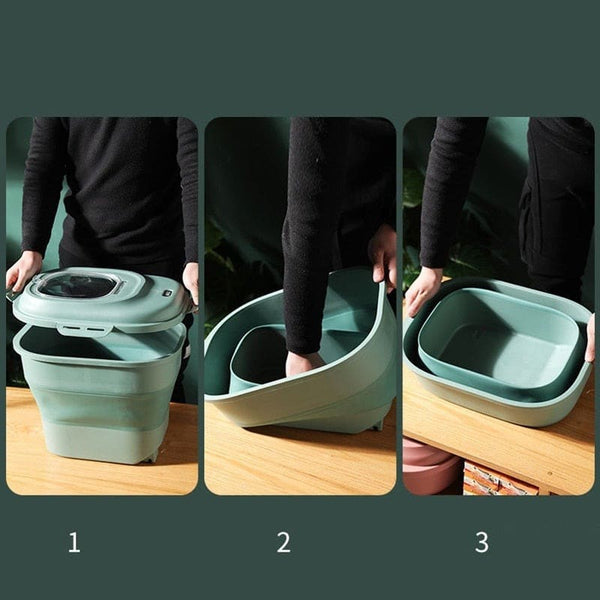 1

2

3