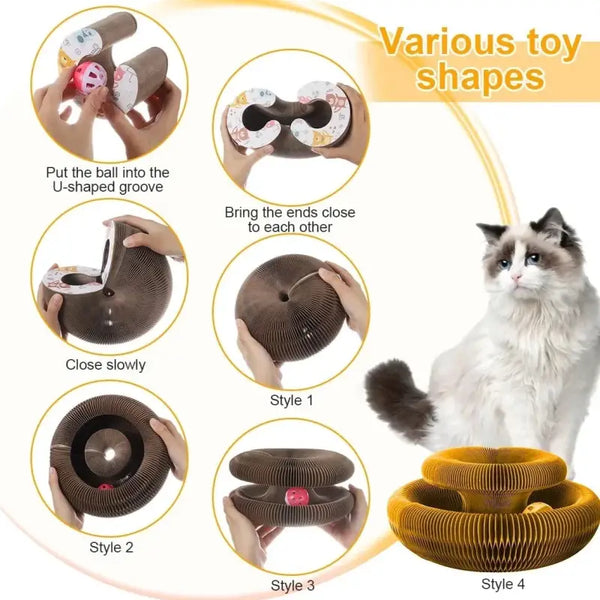 Various toy shapes

Put the ball into the U-shaped groove

Bring the ends close to each other

Close slowly

Style 1

Style 2

Style 3

Style 4