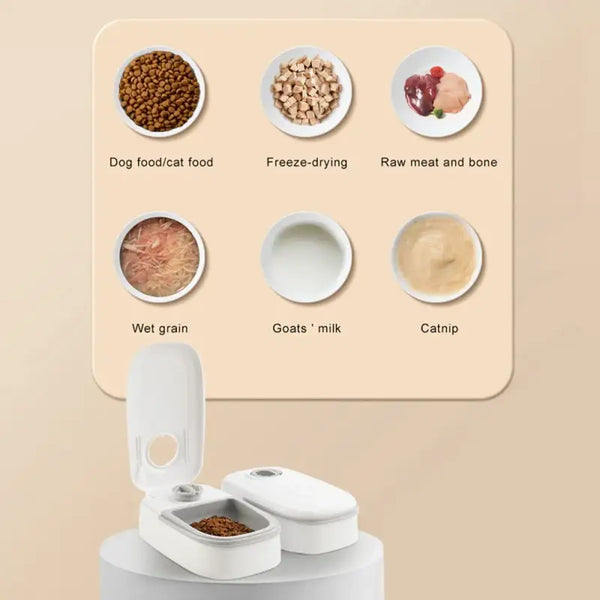 Dog food/cat food

Freeze-drying

Raw meat and bone

Wet grain

Goats ' milk

Catnip