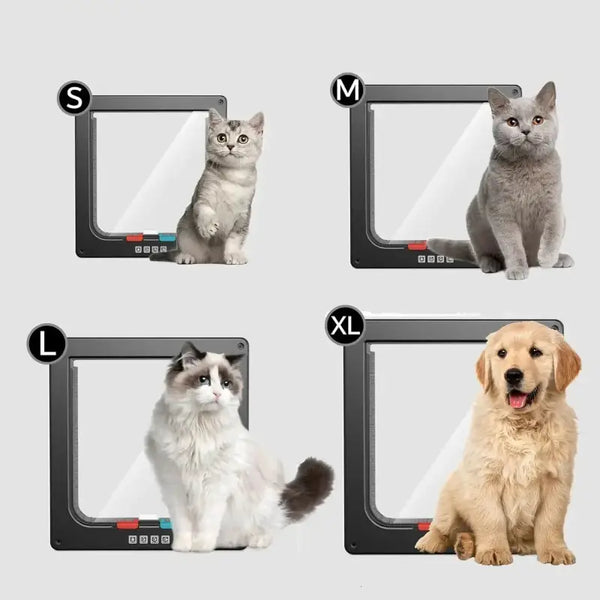 S

M

L

XL